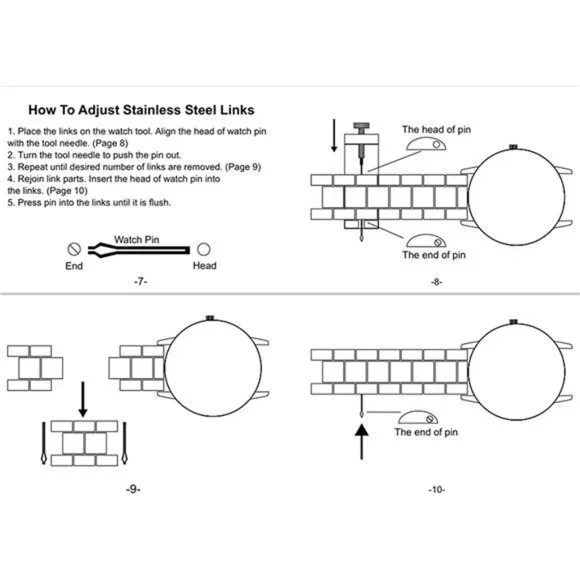 How To Adjust Stainless Steel Links

1. Place the links on the watch tool. Align the head of watch pin with the tool needle. (Page 8)
2. Turn the tool needle to push the pin out.
3. Repeat until desired number of links are removed. (Page 9)
4. Rejoin link parts. Insert the head of watch pin into the links. (Page 10)
5. Press pin into the links until it is flush.

Watch Pin
End
Head

-7-

The head of pin
The end of pin

-8-

-9-

The end of pin

-10-